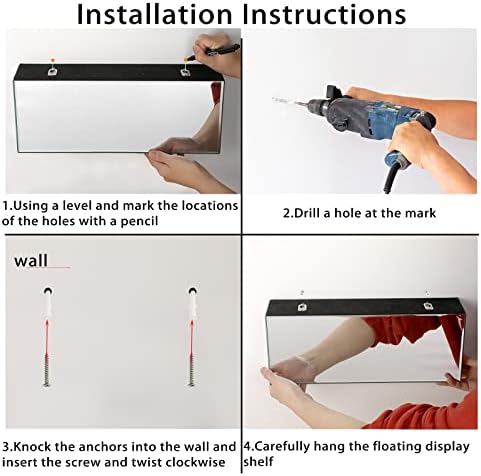 Installation Instructions

1.Using a level and mark the locations of the holes with a pencil

2.Drill a hole at the mark

wall

3.Knock the anchors into the wall and insert the screw and twist clockwise

4.Carefully hang the floating display shelf