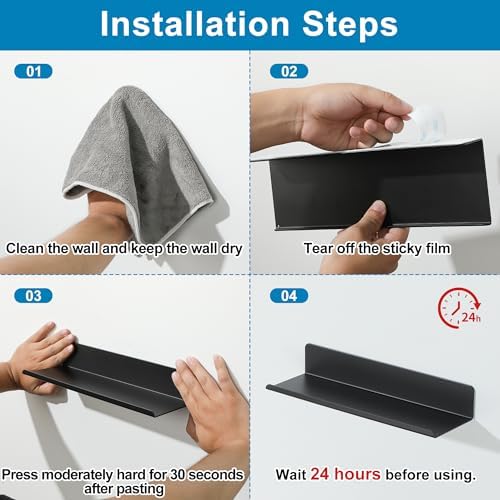 Installation Steps

01

Clean the wall and keep the wall dry

02

Tear off the sticky film

03

Press moderately hard for 30 seconds after pasting

04

24h

Wait 24 hours before using.