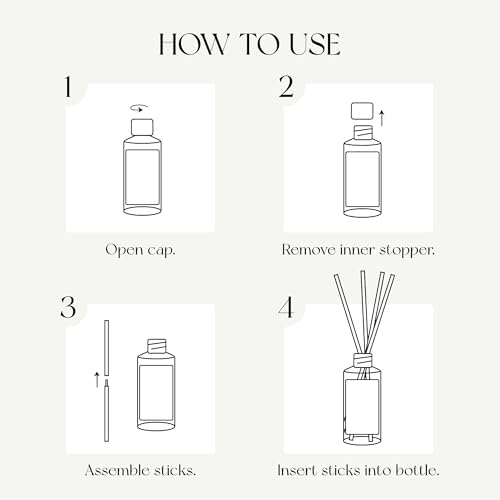 HOW TO USE

1

Open cap.

2

Remove inner stopper.

3

Assemble sticks.

4

Insert sticks into bottle.