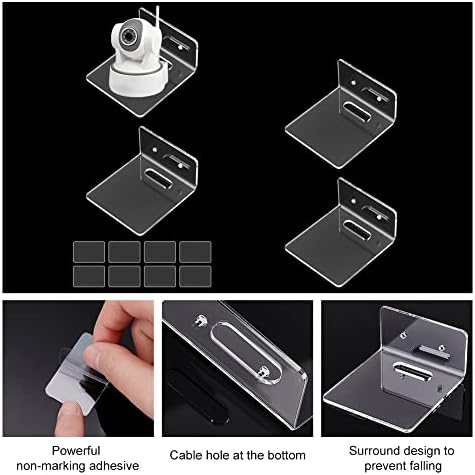 Powerful
non-marking adhesive

Cable hole at the bottom

Surround design to
prevent falling