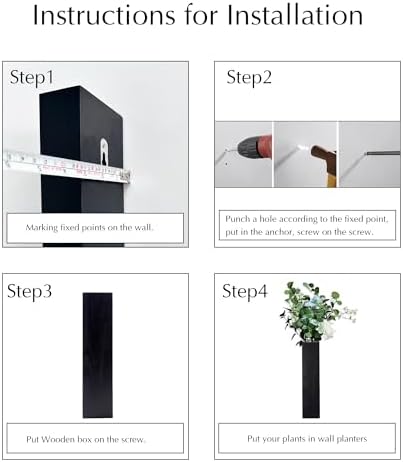 Instructions for Installation

Step1

Marking fixed points on the wall.

Step2

Punch a hole according to the fixed point, put in the anchor, screw on the screw.

Step3

Put Wooden box on the screw.

Step4

Put your plants in wall planters