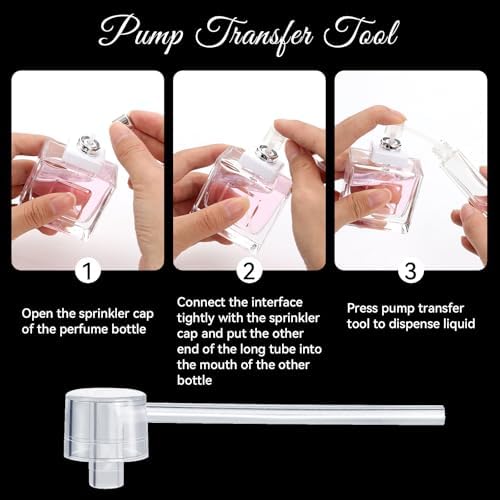 Pump Transfer Tool

1

Open the sprinkler cap of the perfume bottle

2

Connect the interface tightly with the sprinkler cap and put the other end of the long tube into the mouth of the other bottle

3

Press pump transfer tool to dispense liquid